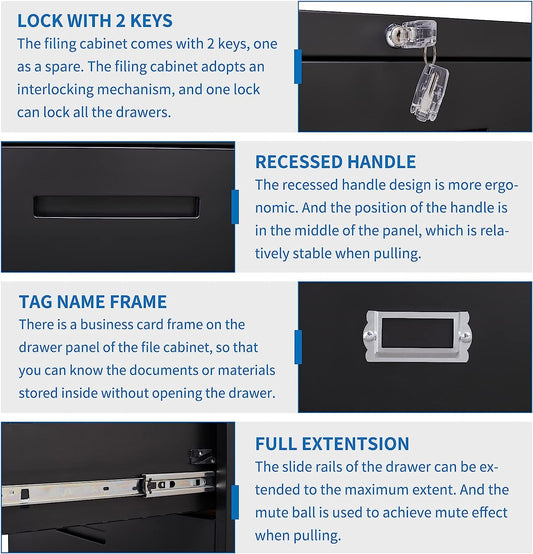 LOCK WITH 2 KEYS
The filing cabinet comes with 2 keys, one as a spare. The filing cabinet adopts an interlocking mechanism, and one lock can lock all the drawers.

RECESSED HANDLE
The recessed handle design is more ergonomic. And the position of the handle is in the middle of the panel, which is relatively stable when pulling.

TAG NAME FRAME
There is a business card frame on the drawer panel of the file cabinet, so that you can know the documents or materials stored inside without opening the drawer.

FULL EXTENTSION
The slide rails of the drawer can be extended to the maximum extent. And the mute ball is used to achieve mute effect when pulling.